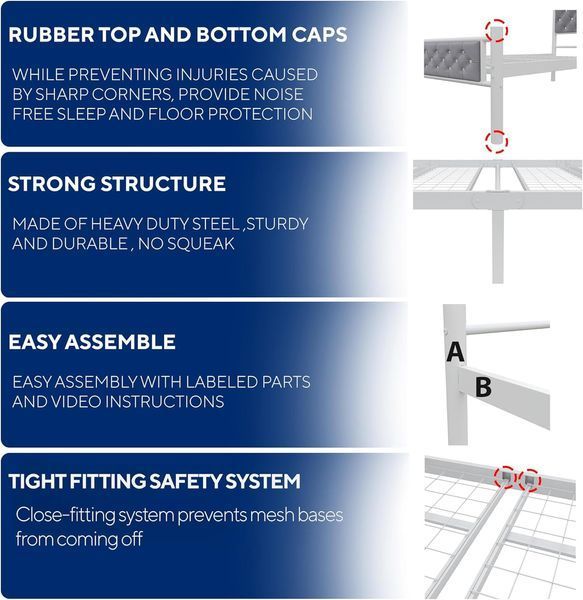 RUBBER TOP AND BOTTOM CAPS

WHILE PREVENTING INJURIES CAUSED BY SHARP CORNERS, PROVIDE NOISE FREE SLEEP AND FLOOR PROTECTION

STRONG STRUCTURE

MADE OF HEAVY DUTY STEEL ,STURDY AND DURABLE , NO SQUEAK

EASY ASSEMBLE

EASY ASSEMBLY WITH LABELED PARTS AND VIDEO INSTRUCTIONS

A

B

TIGHT FITTING SAFETY SYSTEM

Close-fitting system prevents mesh bases from coming off